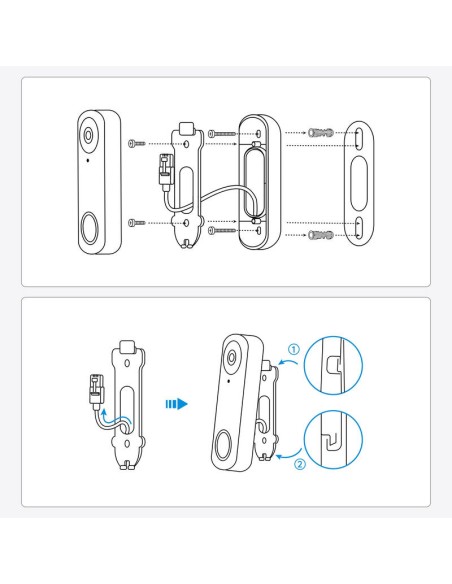 ①

②