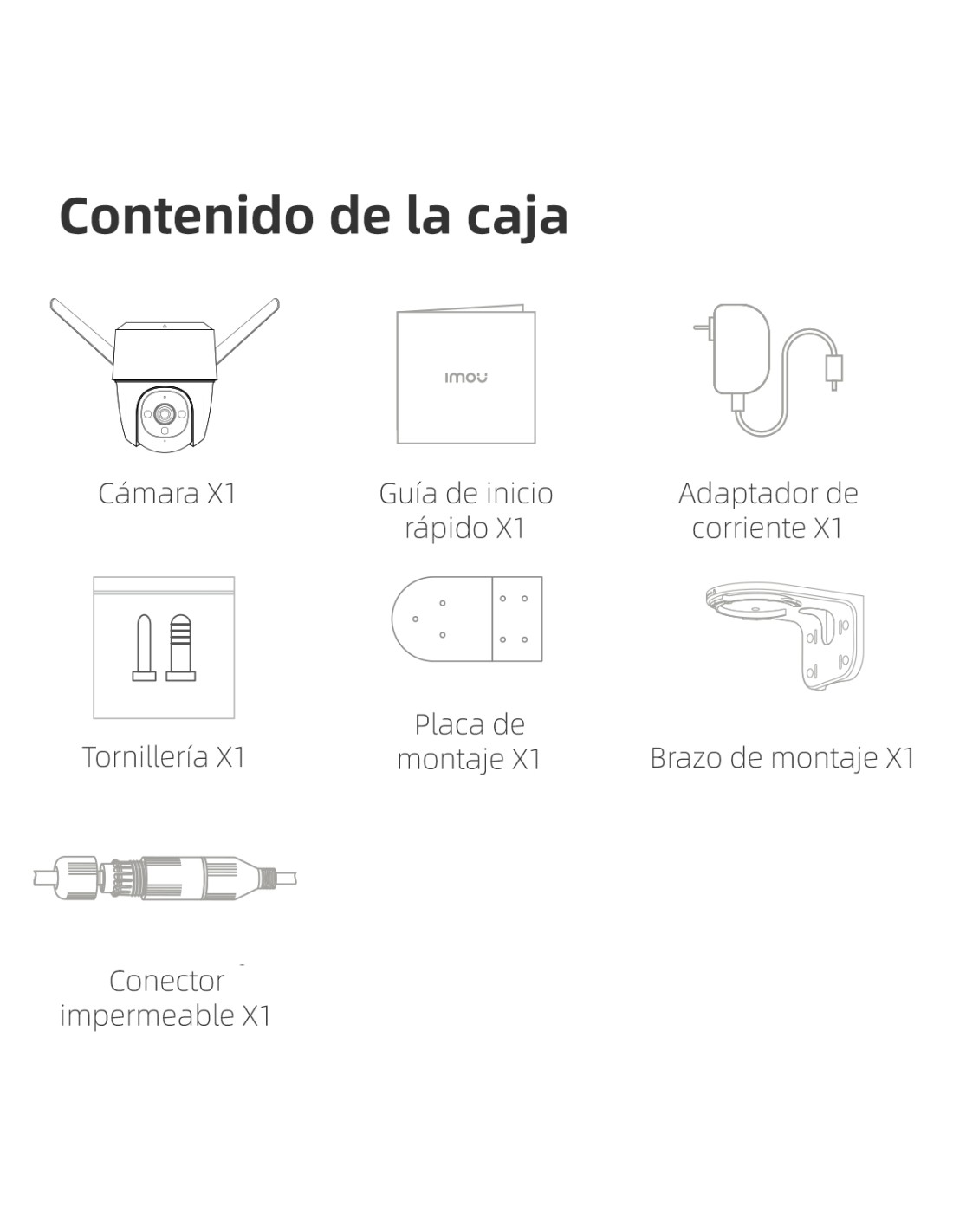 Contenido de la caja

imou

Cámara X1

Guía de inicio rápido X1

Adaptador de corriente X1

Tornillería X1

Placa de montaje X1

Brazo de montaje X1

Conector impermeable X1